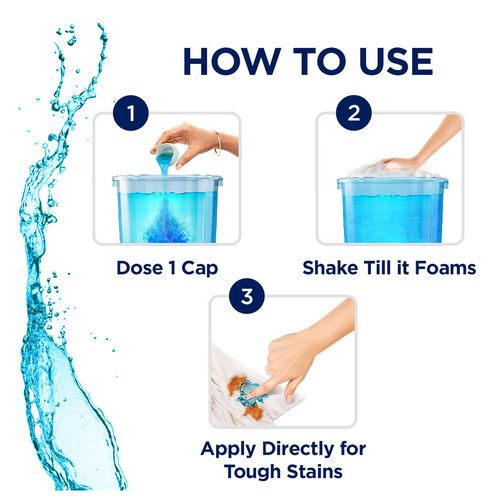 HOW TO USE

1

Dose 1 Cap

2

Shake Till it Foams

3

Apply Directly for Tough Stains