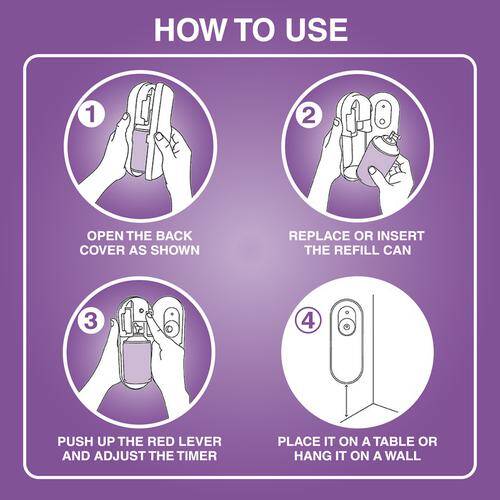 HOW TO USE

1

OPEN THE BACK COVER AS SHOWN

2

REPLACE OR INSERT THE REFILL CAN

3

PUSH UP THE RED LEVER AND ADJUST THE TIMER

4

PLACE IT ON A TABLE OR HANG IT ON A WALL