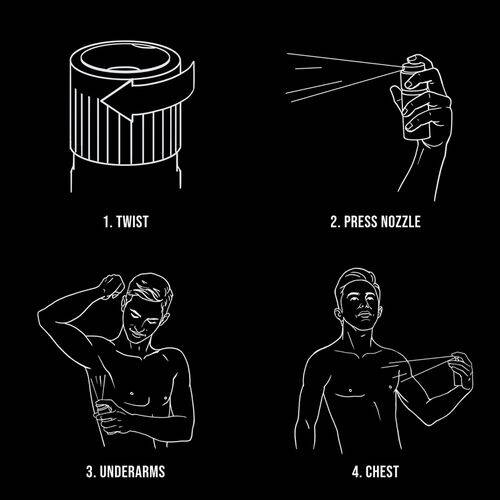 1. TWIST

2. PRESS NOZZLE

3. UNDERARMS

4. CHEST