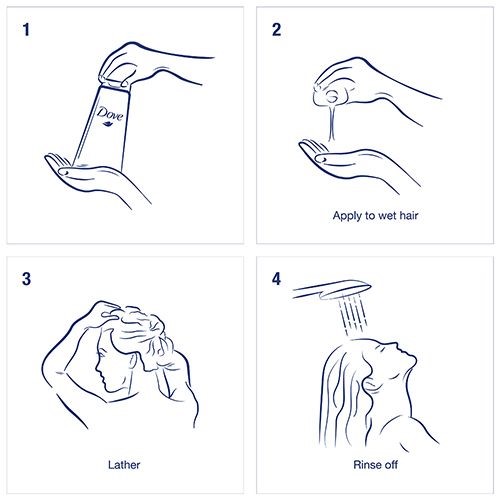 1

Dove

2

Apply to wet hair

3

Lather

4

Rinse off