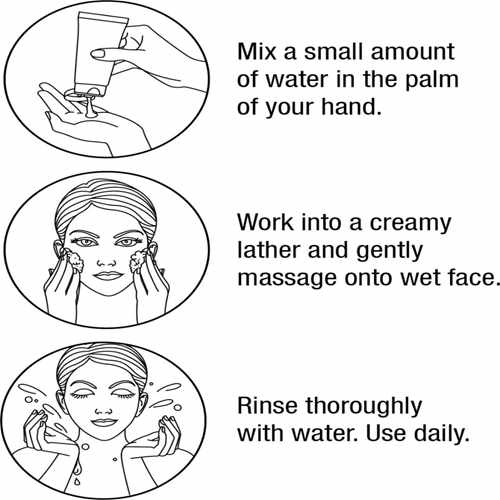 Mix a small amount of water in the palm of your hand.

Work into a creamy lather and gently massage onto wet face.

Rinse thoroughly with water. Use daily.